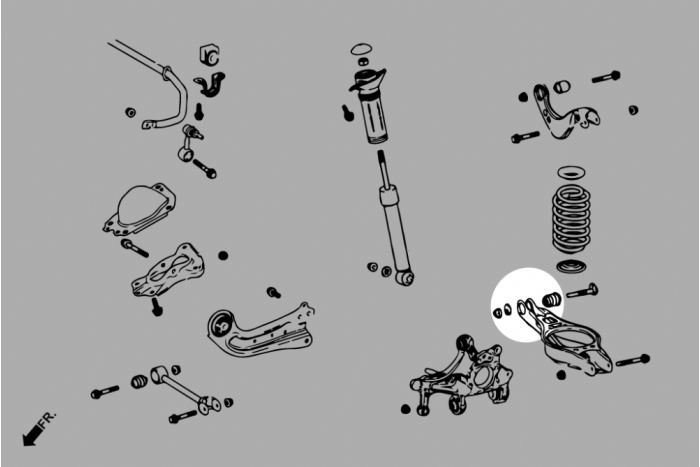 FR.